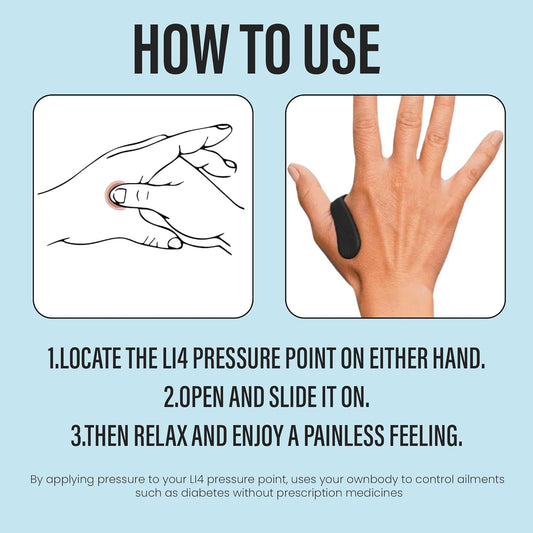 HOW TO USE

1.LOCATE THE LI4 PRESSURE POINT ON EITHER HAND.
2.OPEN AND SLIDE IT ON.
3.THEN RELAX AND ENJOY A PAINLESS FEELING.

By applying pressure to your LI4 pressure point, uses your ownbody to control ailments such as diabetes without prescription medicines