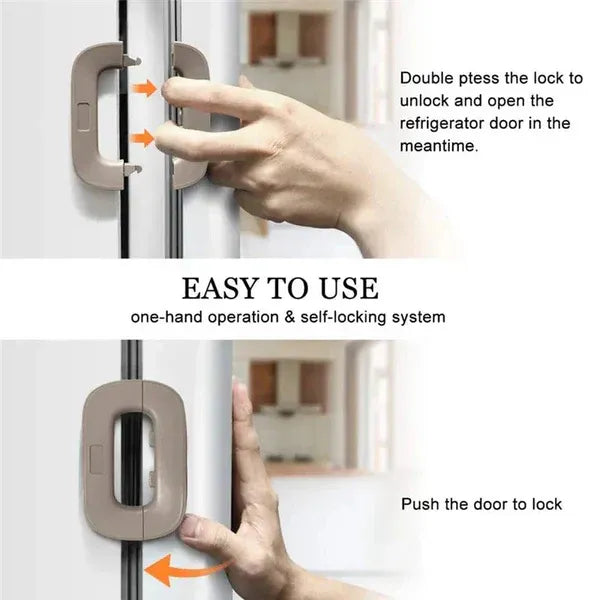 Double ptess the lock to unlock and open the refrigerator door in the meantime.

EASY TO USE

one-hand operation & self-locking system

Push the door to lock